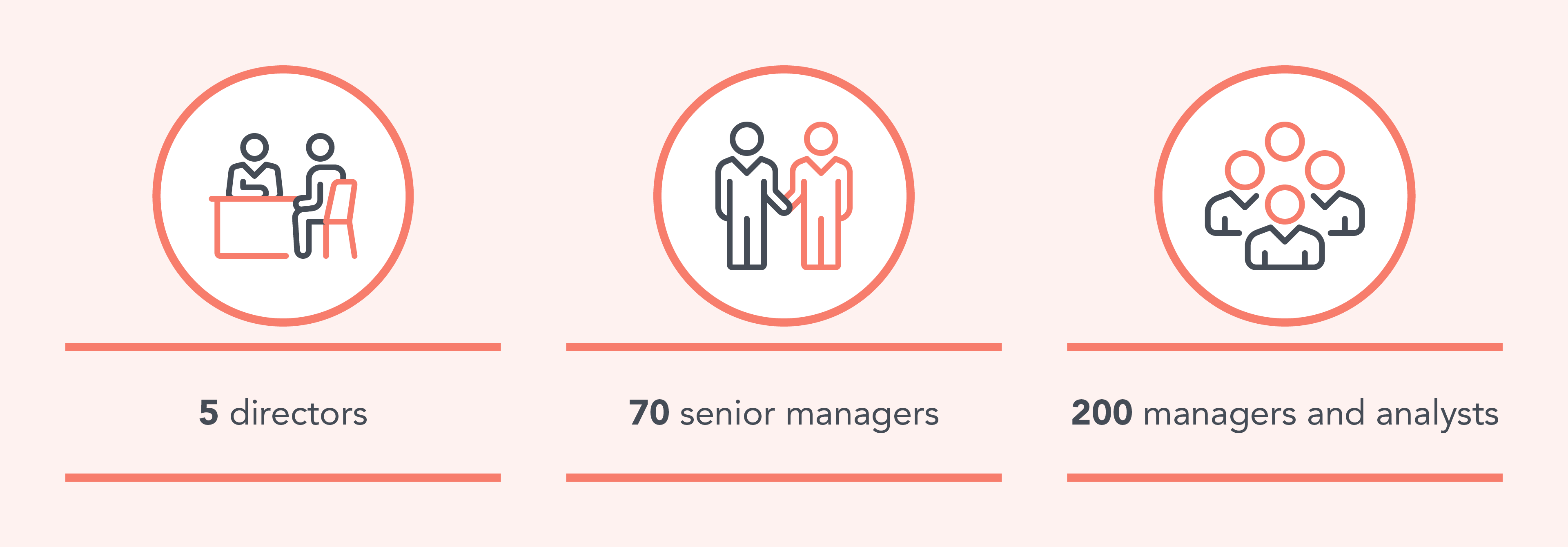 5 directors

70 senior managers

200 managers and analysts