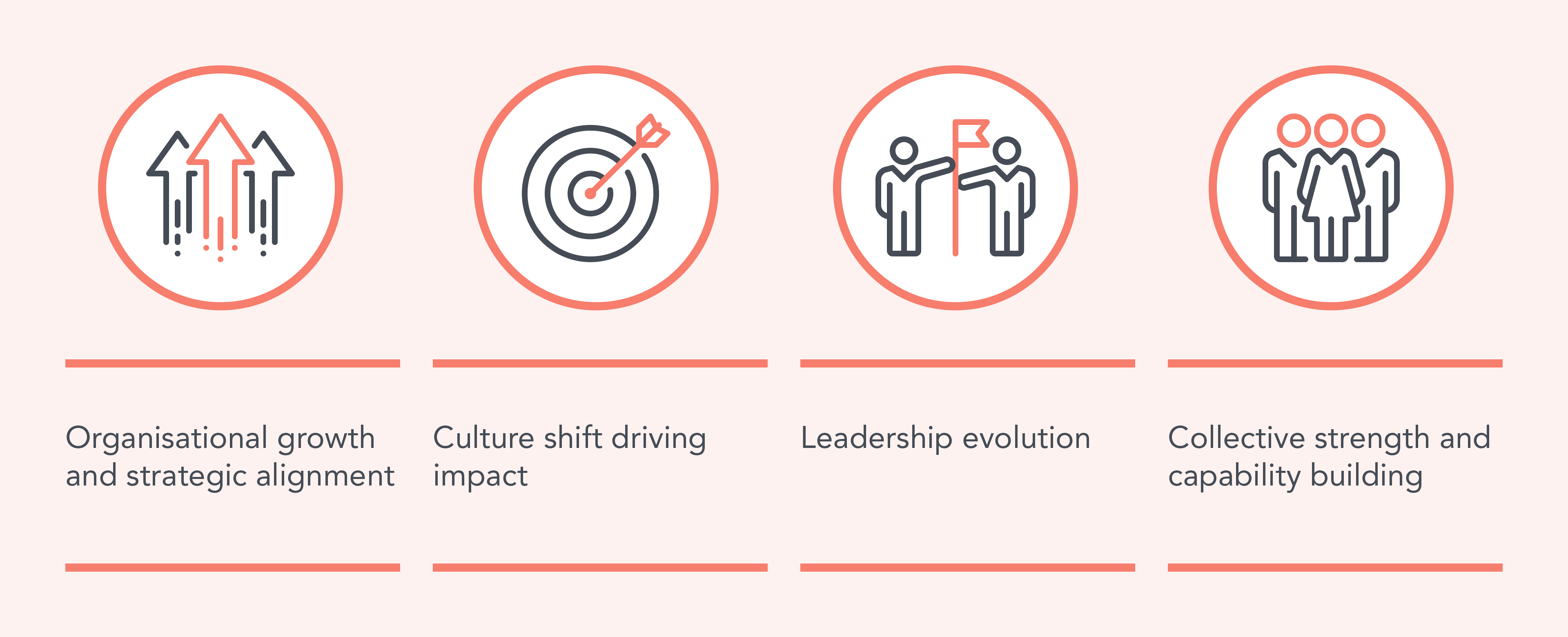 Organisational growth and strategic alignment

Culture shift driving impact

Leadership evolution

Collective strength and capability building