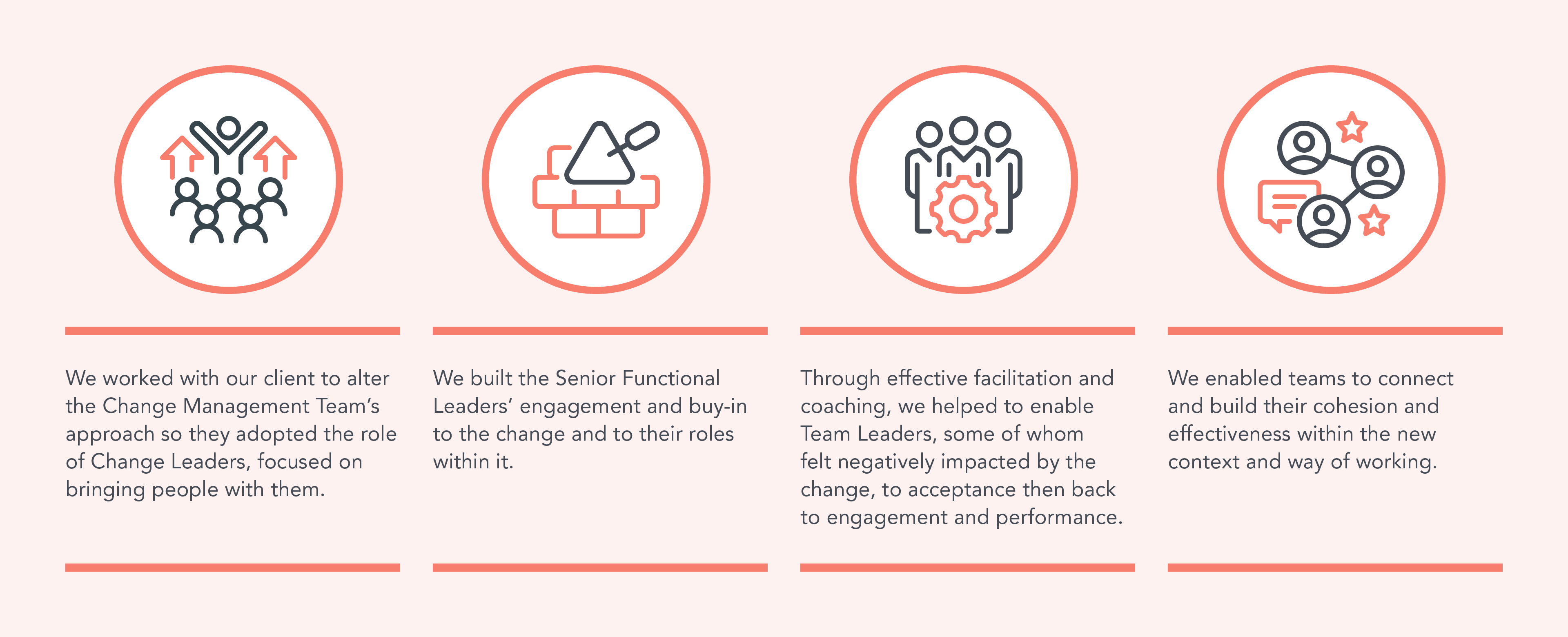 We worked with our client to alter the Change Management Team's approach so they adopted the role of Change Leaders, focused on bringing people with them.

We built the Senior Functional Leaders' engagement and buy-in to the change and to their roles within it.

Through effective facilitation and coaching, we helped to enable Team Leaders, some of whom felt negatively impacted by the change, to acceptance then back to engagement and performance.

We enabled teams to connect and build their cohesion and effectiveness within the new context and way of working.