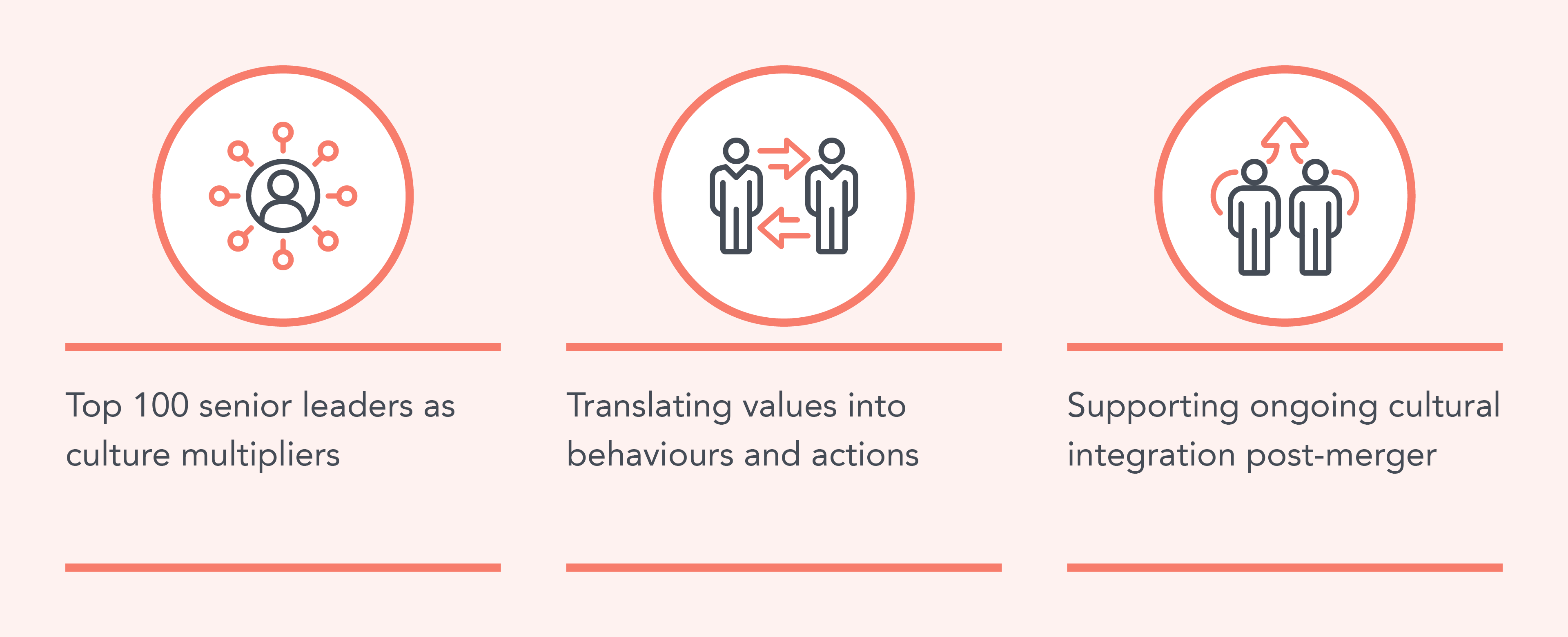 Top 100 senior leaders as culture multipliers

Translating values into behaviours and actions

Supporting ongoing cultural integration post-merger